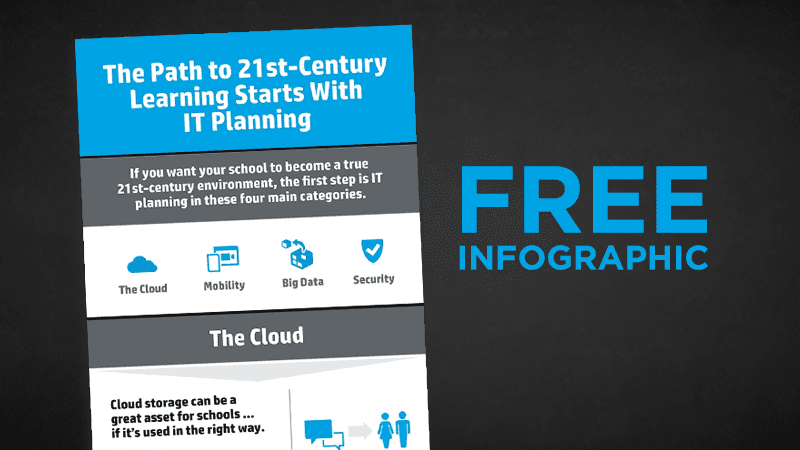 The Path to 21st-Century Learning Starts With IT Planning

If you want your school to become a true 21st-century environment, the first step is IT planning in these four main categories.

The Cloud

Mobility

Big Data

Security

The Cloud

Cloud storage can be a great asset for schools ... if it's used in the right way.

FREE

INFOGRAPHIC