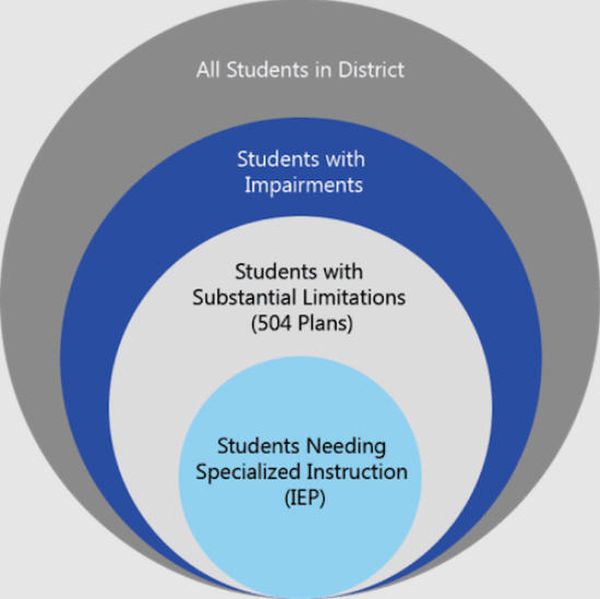 All Students in District

Students with Impairments

Students with Substantial Limitations (504 Plans)

Students Needing Specialized Instruction (IEP)